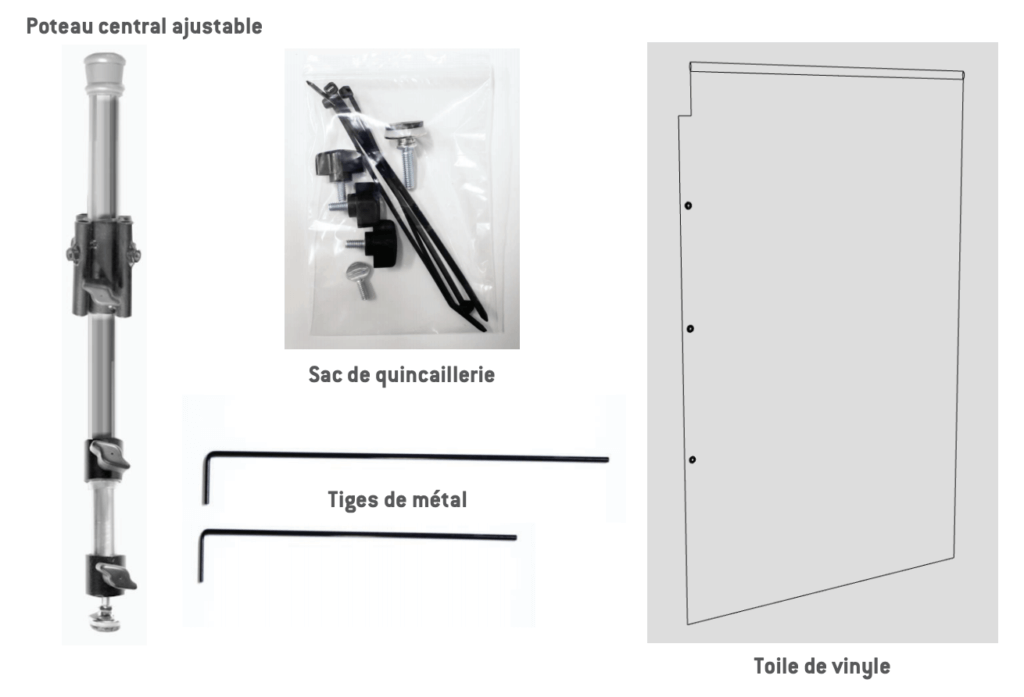 Poteau central ajustable

Sac de quincaillerie

Tiges de métal

Toile de vinyle